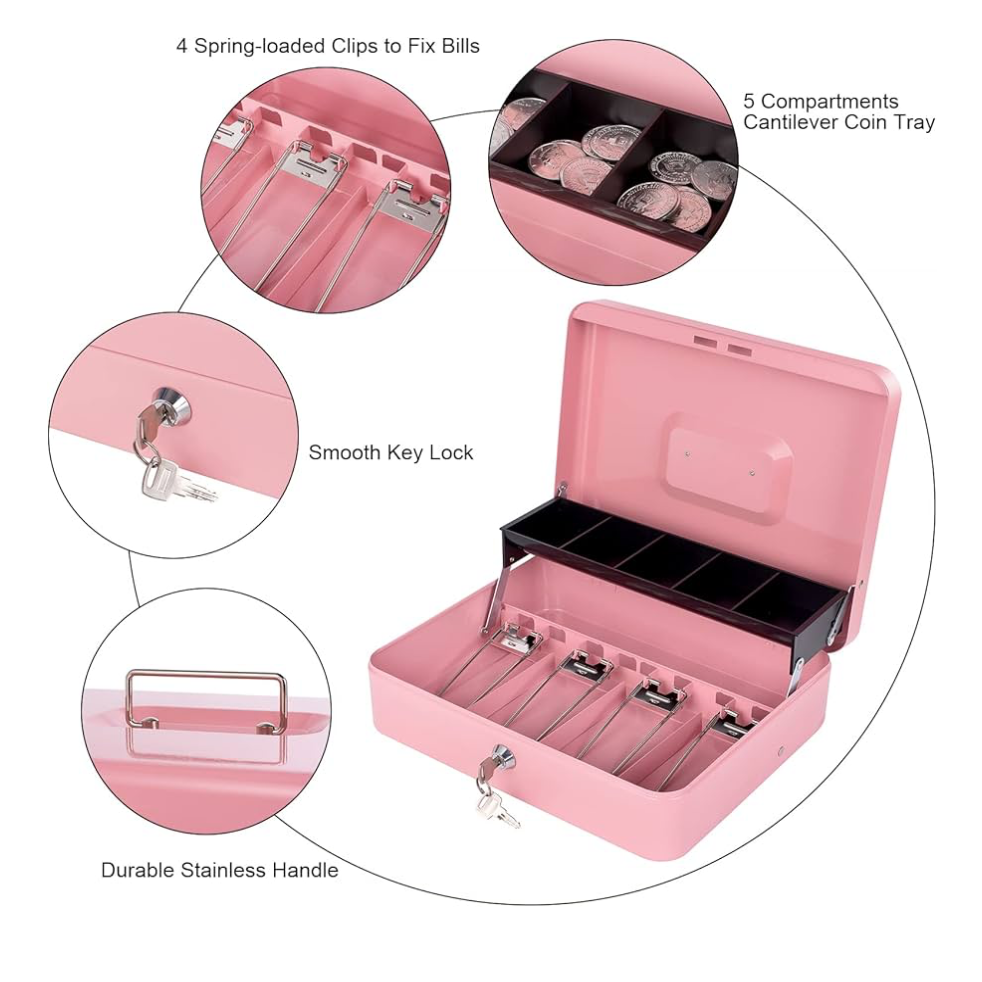 4 Spring-loaded Clips to Fix Bills

5 Compartments
Cantilever Coin Tray

Smooth Key Lock

Durable Stainless Handle