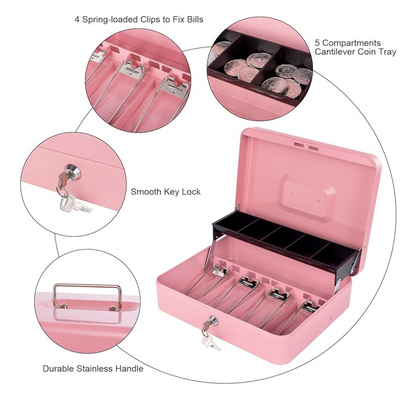 4 Spring-loaded Clips to Fix Bills

5 Compartments
Cantilever Coin Tray

Smooth Key Lock

Durable Stainless Handle